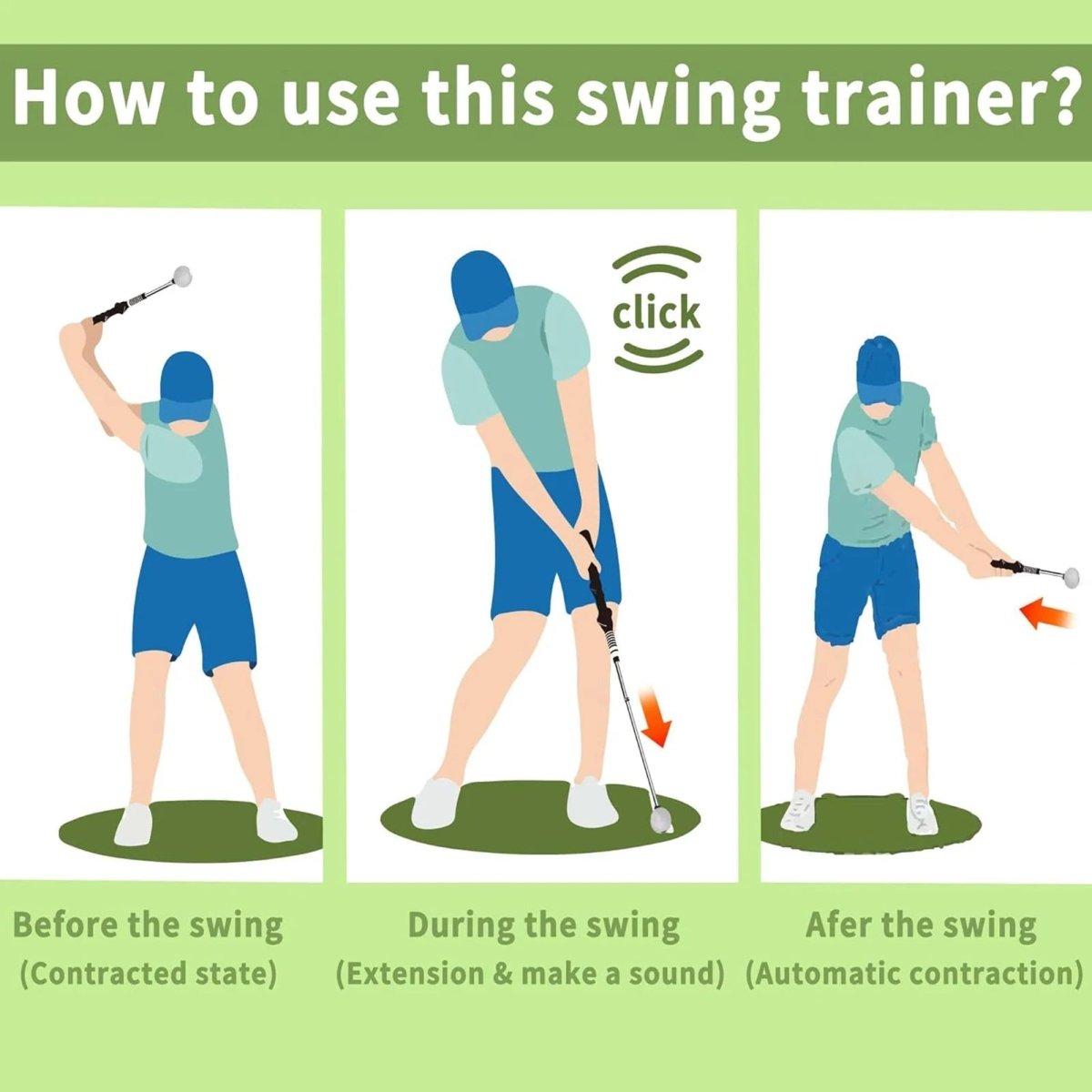 How to use this swing trainer?

click

Before the swing
(Contracted state)

During the swing
(Extension & make a sound)

Afer the swing
(Automatic contraction)