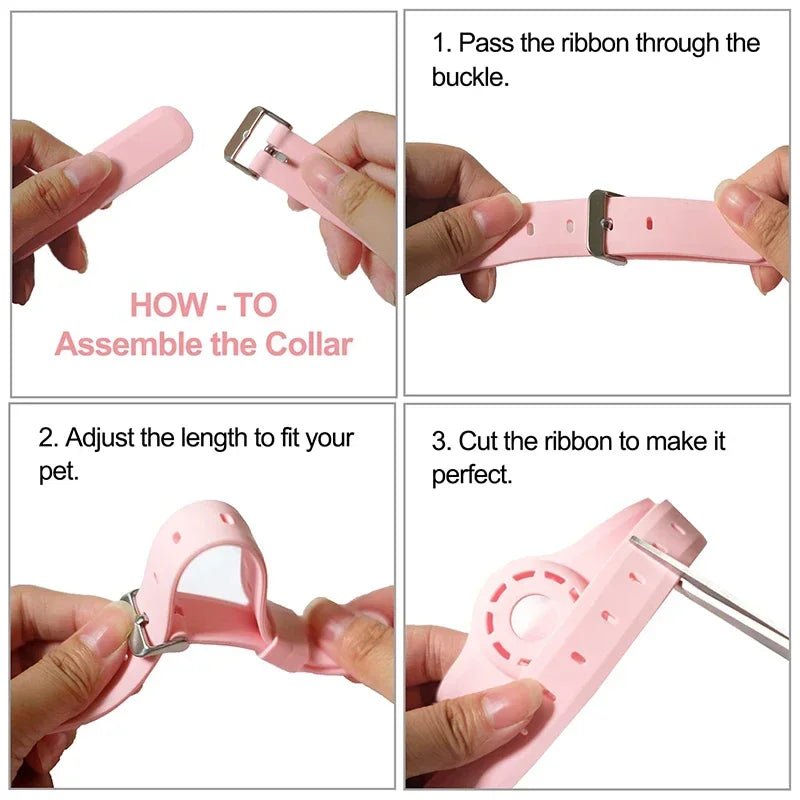 HOW - TO
Assemble the Collar

1. Pass the ribbon through the buckle.

2. Adjust the length to fit your pet.

3. Cut the ribbon to make it perfect.