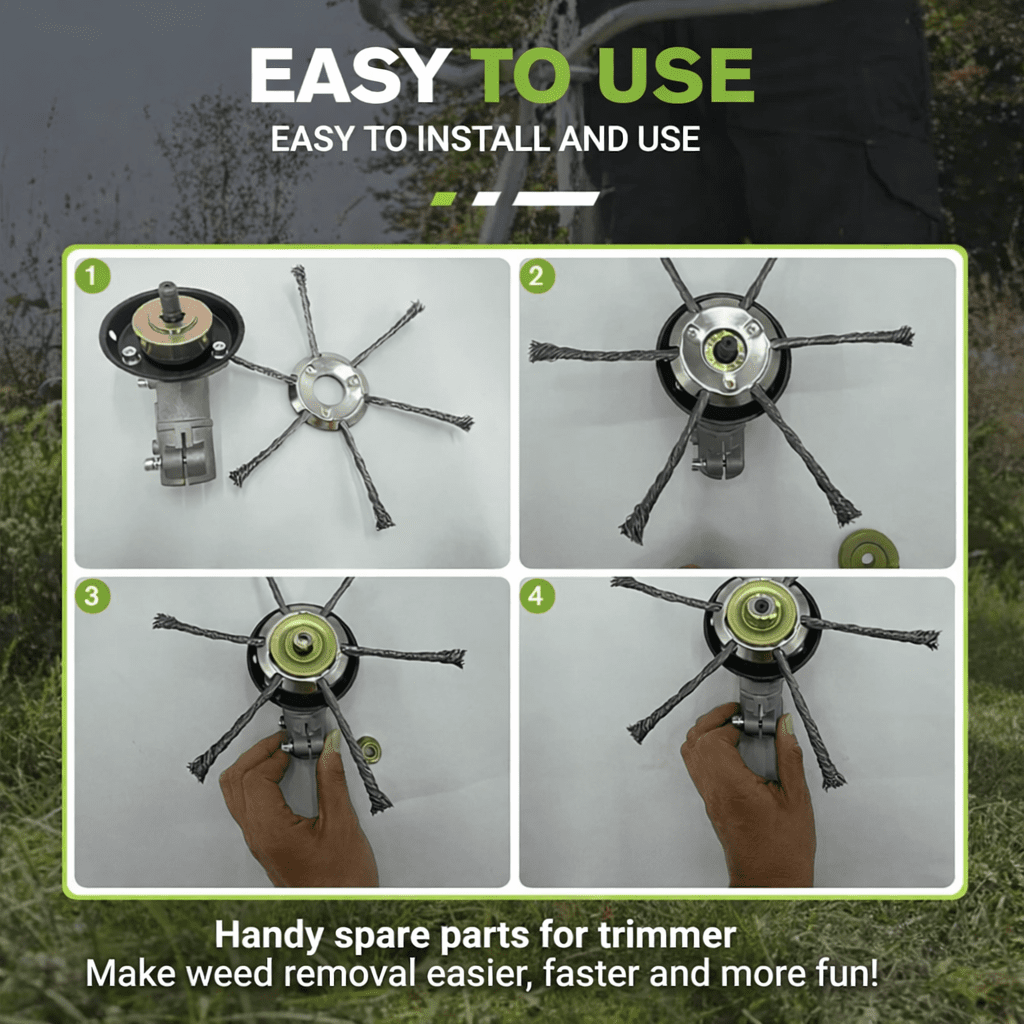 EASY TO USE
EASY TO INSTALL AND USE

1

2

3

4

Handy spare parts for trimmer
Make weed removal easier, faster and more fun!