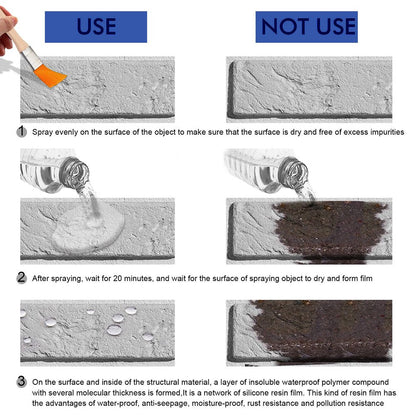 USE

NOT USE

1 Spray evenly on the surface of the object to make sure that the surface is dry and free of excess impurities

2 After spraying, wait for 20 minutes, and wait for the surface of spraying object to dry and form film

3 On the surface and inside of the structural material, a layer of insoluble waterproof polymer compound with several molecular thickness is formed,It is a network of silicone resin film. This kind of resin film has the advantages of water-proof, anti-seepage, moisture-proof, rust resistance and pollution resistance