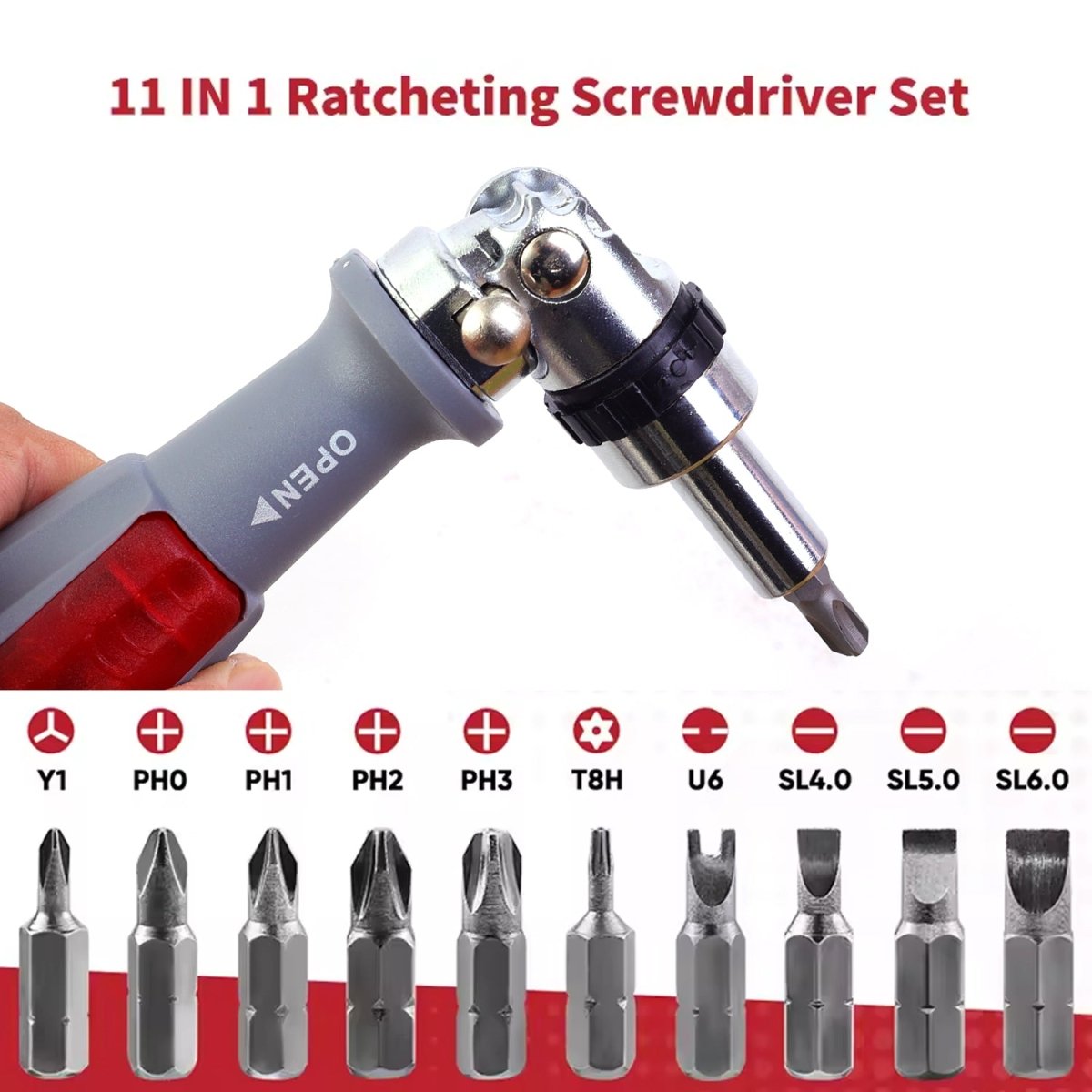 11 IN 1 Ratcheting Screwdriver Set

OPEN

Y1 PH0 PH1 PH2 PH3 T8H U6 SL4.0 SL5.0 SL6.0