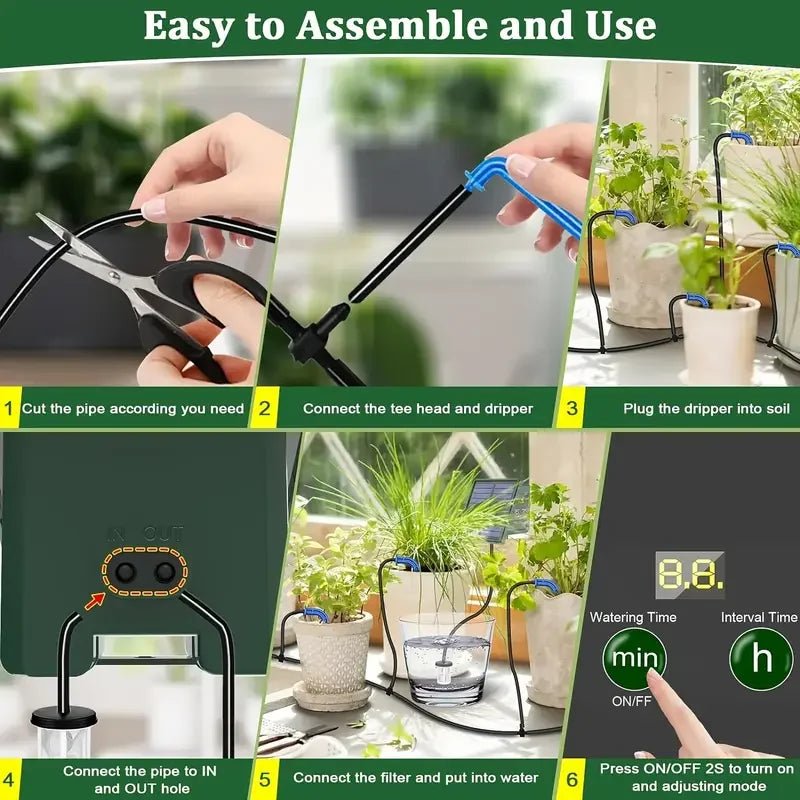 Easy to Assemble and Use

1 Cut the pipe according you need

2 Connect the tee head and dripper

3 Plug the dripper into soil

IN OUT

4 Connect the pipe to IN and OUT hole

5 Connect the filter and put into water

8.8.

Watering Time

Interval Time

min

h

ON/FF

6 Press ON/OFF 2S to turn on and adjusting mode