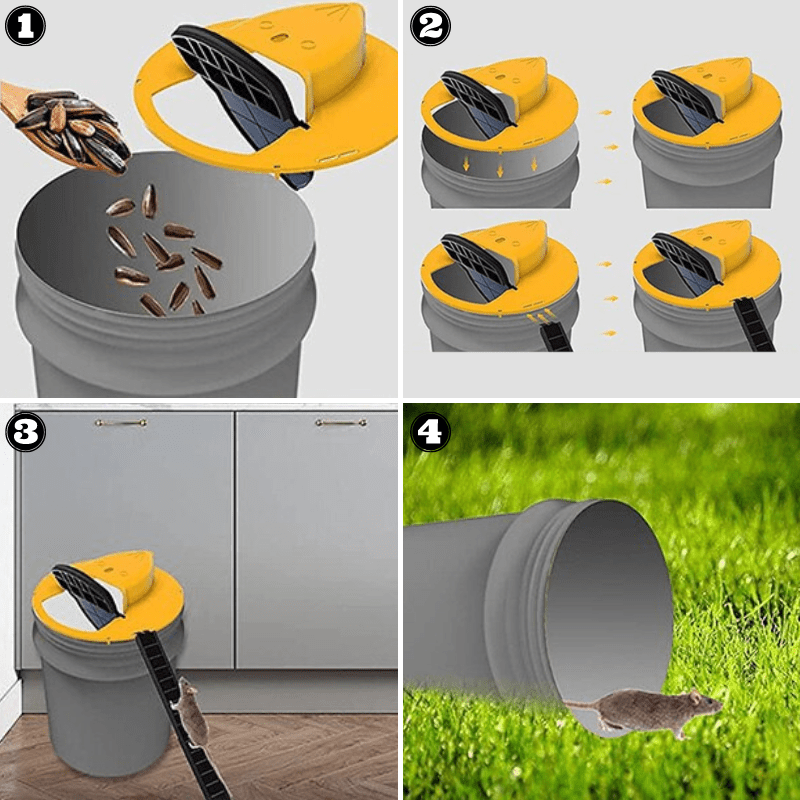 1

2

3

4