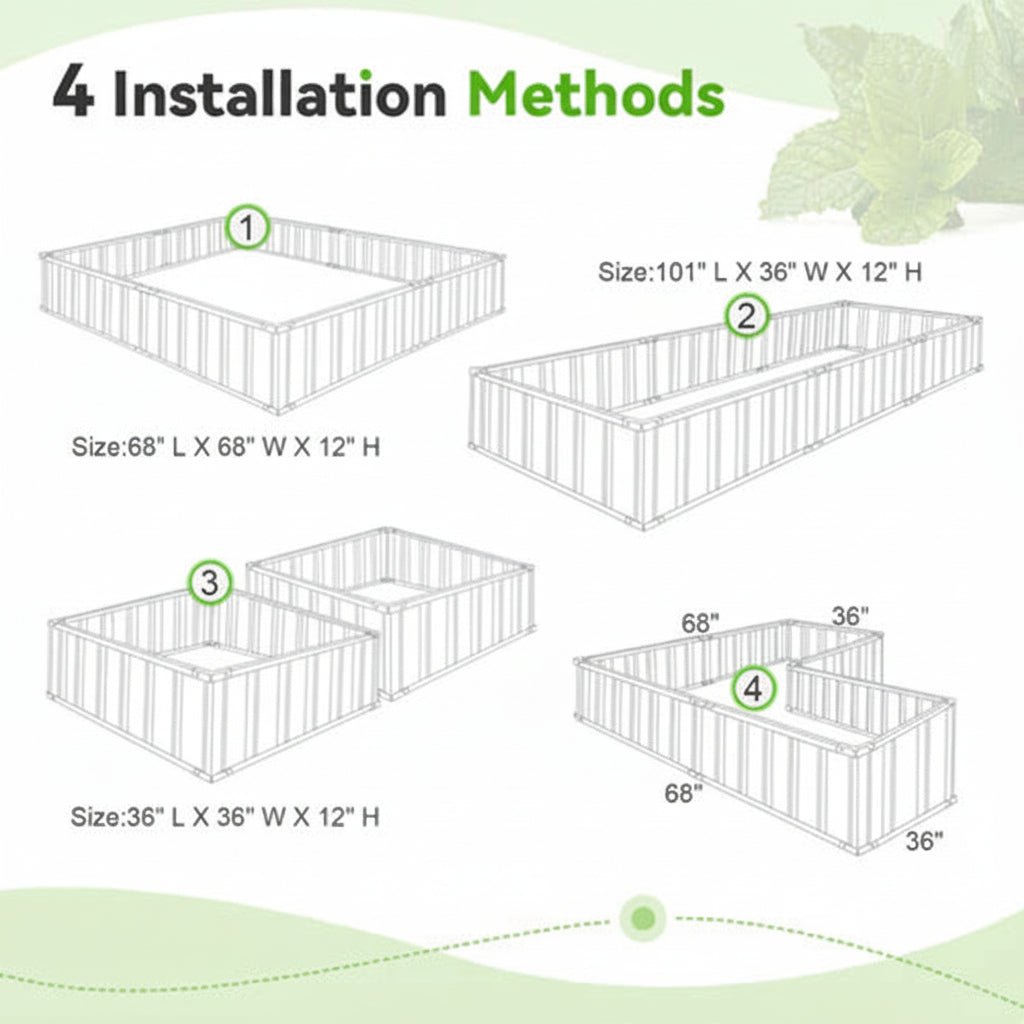 4 Installation Methods

1

Size:68" L X 68" W X 12" H

Size:101" L X 36" W X 12" H

2

3

Size:36" L X 36" W X 12" H

68"

36"

4

68"

36"