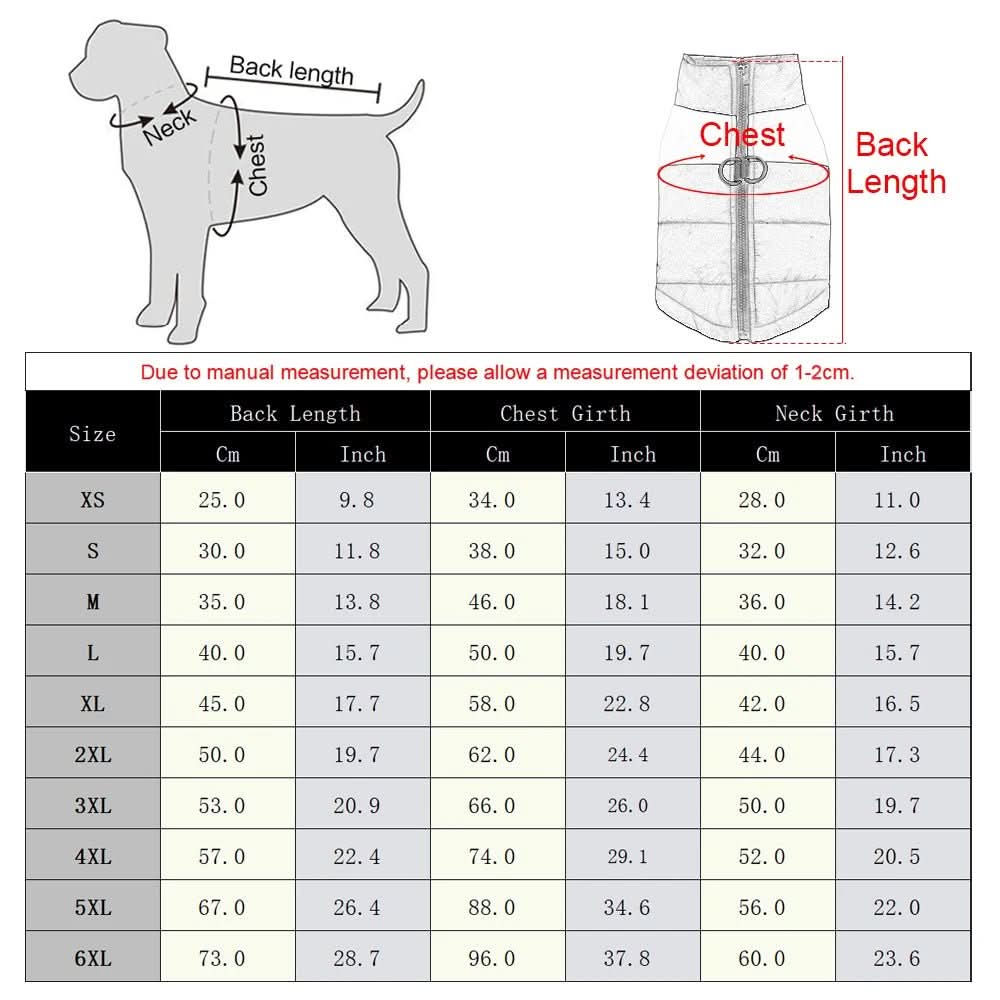 Back length
Neck
Chest

Chest
Back Length

Due to manual measurement, please allow a measurement deviation of 1-2cm.

| Size | Back Length Cm | Back Length Inch | Chest Girth Cm | Chest Girth Inch | Neck Girth Cm | Neck Girth Inch |
|---|---|---|---|---|---|---|
| XS | 25.0 | 9.8 | 34.0 | 13.4 | 28.0 | 11.0 |
| S | 30.0 | 11.8 | 38.0 | 15.0 | 32.0 | 12.6 |
| M | 35.0 | 13.8 | 46.0 | 18.1 | 36.0 | 14.2 |
| L | 40.0 | 15.7 | 50.0 | 19.7 | 40.0 | 15.7 |
| XL | 45.0 | 17.7 | 58.0 | 22.8 | 42.0 | 16.5 |
| 2XL | 50.0 | 19.7 | 62.0 | 24.4 | 44.0 | 17.3 |
| 3XL | 53.0 | 20.9 | 66.0 | 26.0 | 50.0 | 19.7 |
| 4XL | 57.0 | 22.4 | 74.0 | 29.1 | 52.0 | 20.5 |
| 5XL | 67.0 | 26.4 | 88.0 | 34.6 | 56.0 | 22.0 |
| 6XL | 73.0 | 28.7 | 96.0 | 37.8 | 60.0 | 23.6 |