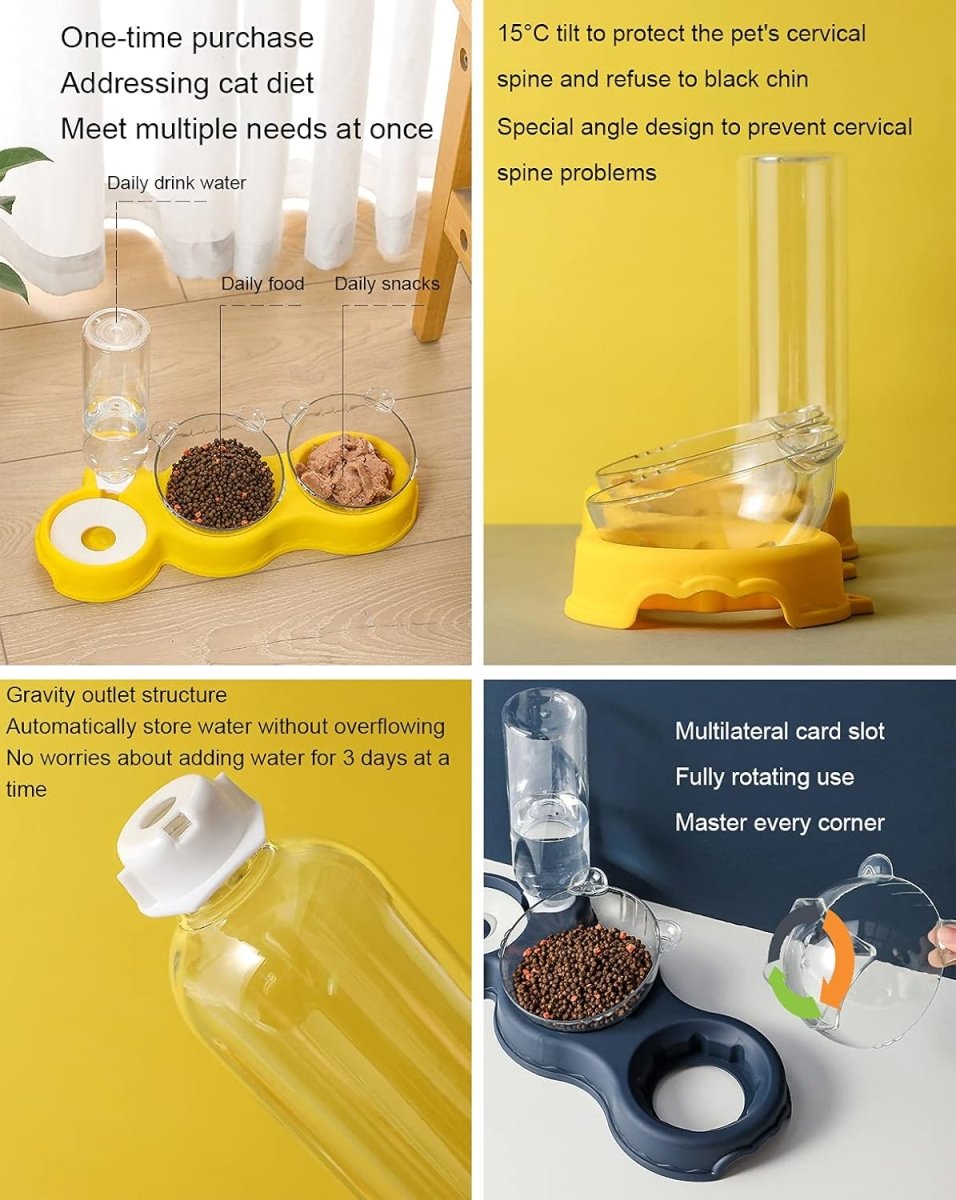 One-time purchase
Addressing cat diet
Meet multiple needs at once

Daily drink water

Daily food

Daily snacks

15°C tilt to protect the pet's cervical spine and refuse to black chin
Special angle design to prevent cervical spine problems

Gravity outlet structure
Automatically store water without overflowing
No worries about adding water for 3 days at a time

Multilateral card slot
Fully rotating use
Master every corner