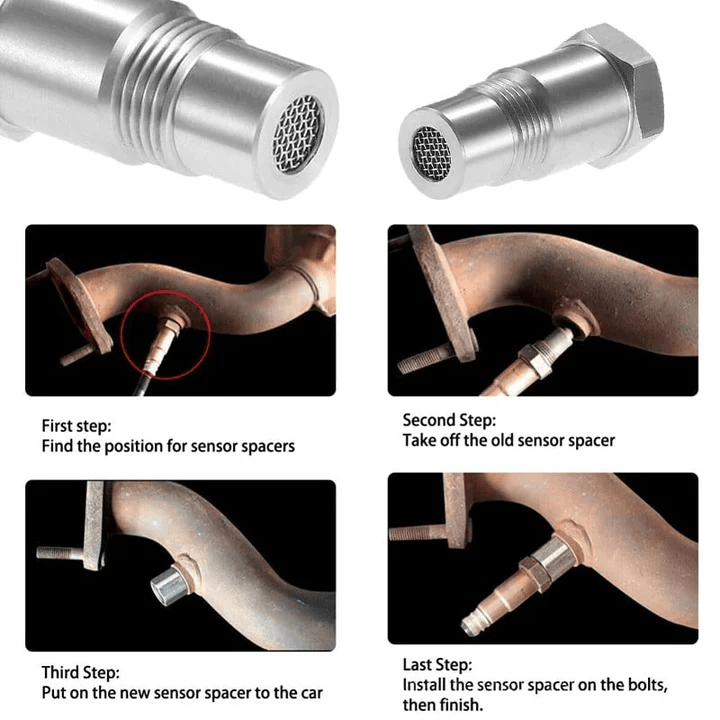 First step:
Find the position for sensor spacers

Second Step:
Take off the old sensor spacer

Third Step:
Put on the new sensor spacer to the car

Last Step:
Install the sensor spacer on the bolts, then finish.