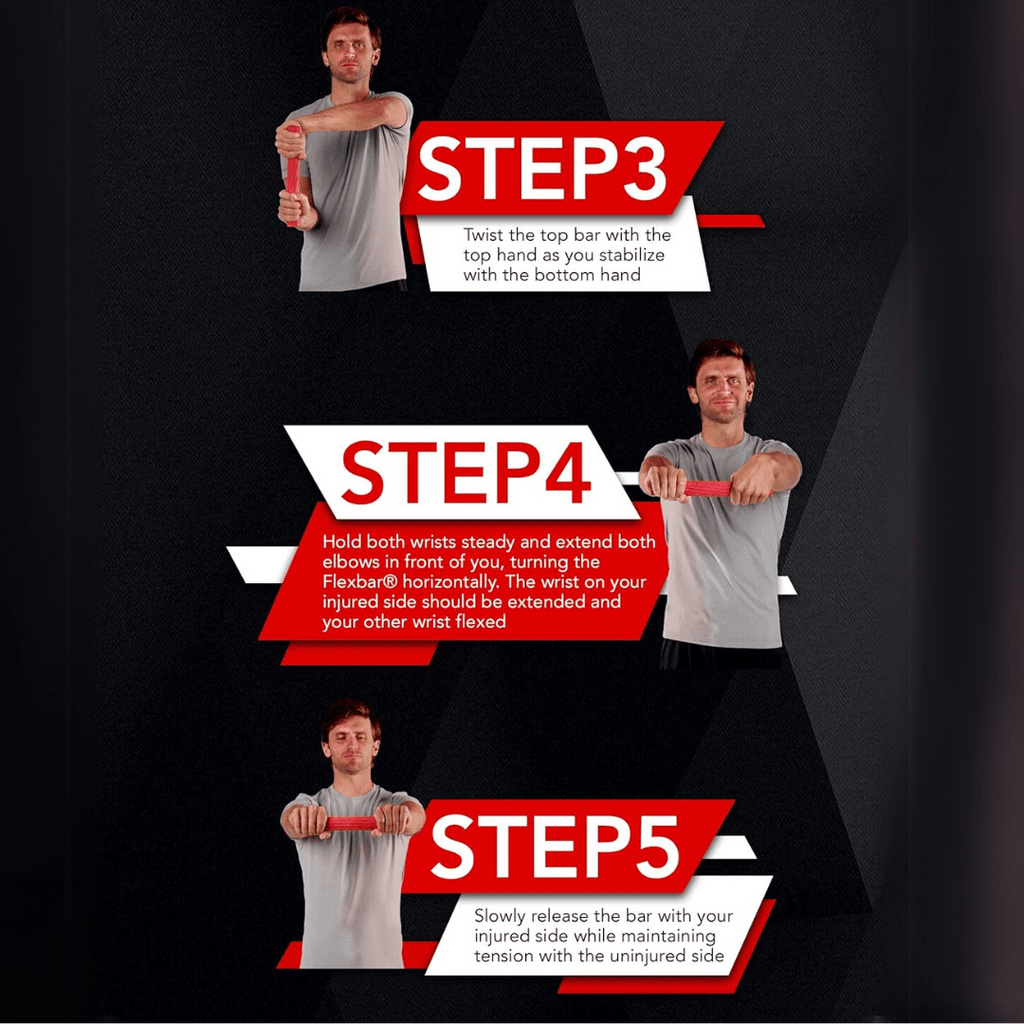 STEP3

Twist the top bar with the top hand as you stabilize with the bottom hand

STEP4

Hold both wrists steady and extend both elbows in front of you, turning the Flexbar® horizontally. The wrist on your injured side should be extended and your other wrist flexed

STEP5

Slowly release the bar with your injured side while maintaining tension with the uninjured side