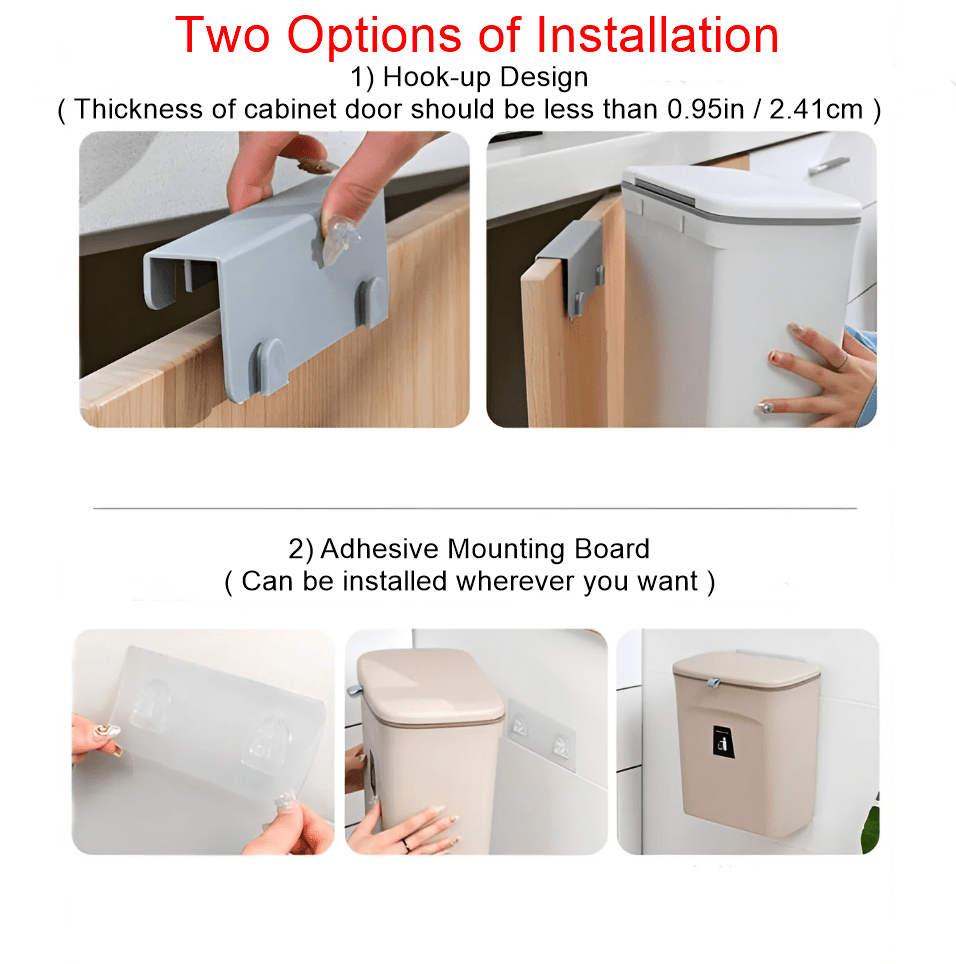 Two Options of Installation

1) Hook-up Design
( Thickness of cabinet door should be less than 0.95in / 2.41cm )

2) Adhesive Mounting Board
( Can be installed wherever you want )