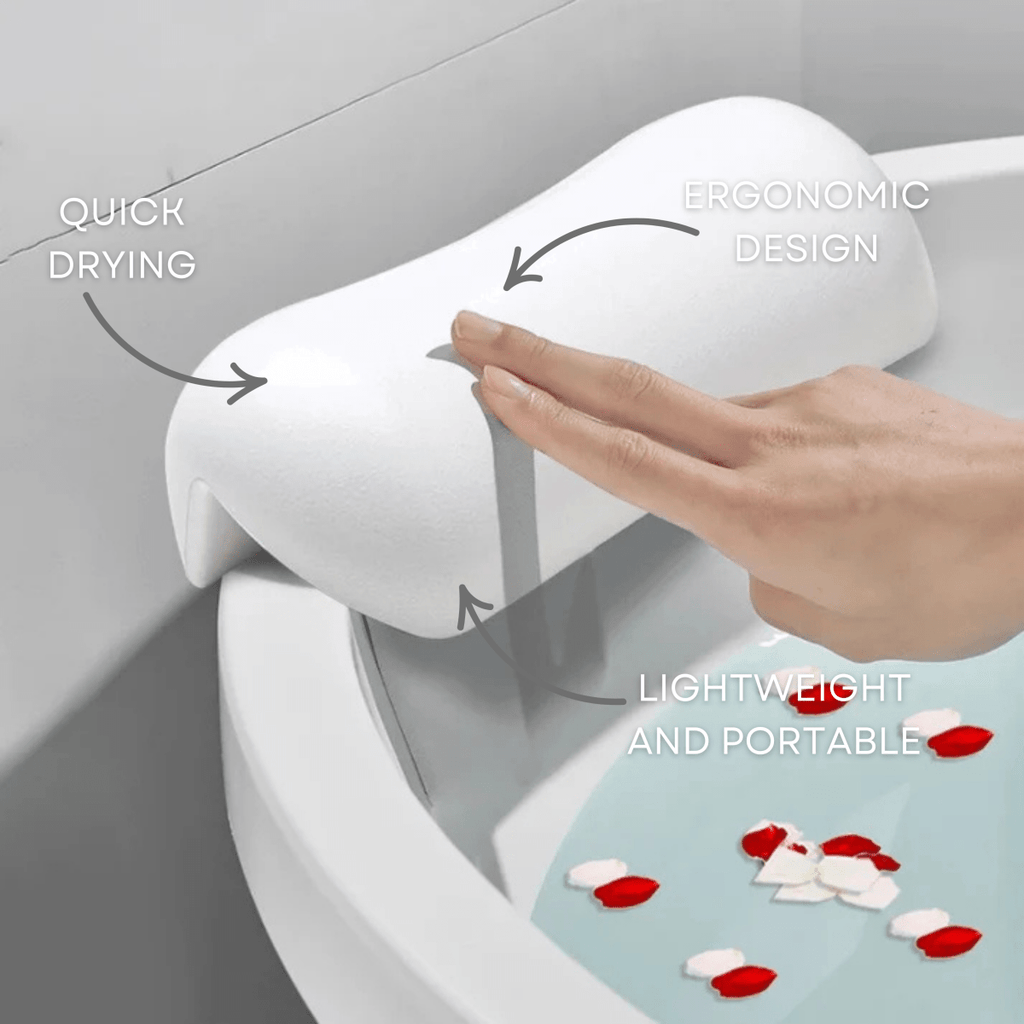 QUICK DRYING

ERGONOMIC DESIGN

LIGHTWEIGHT AND PORTABLE