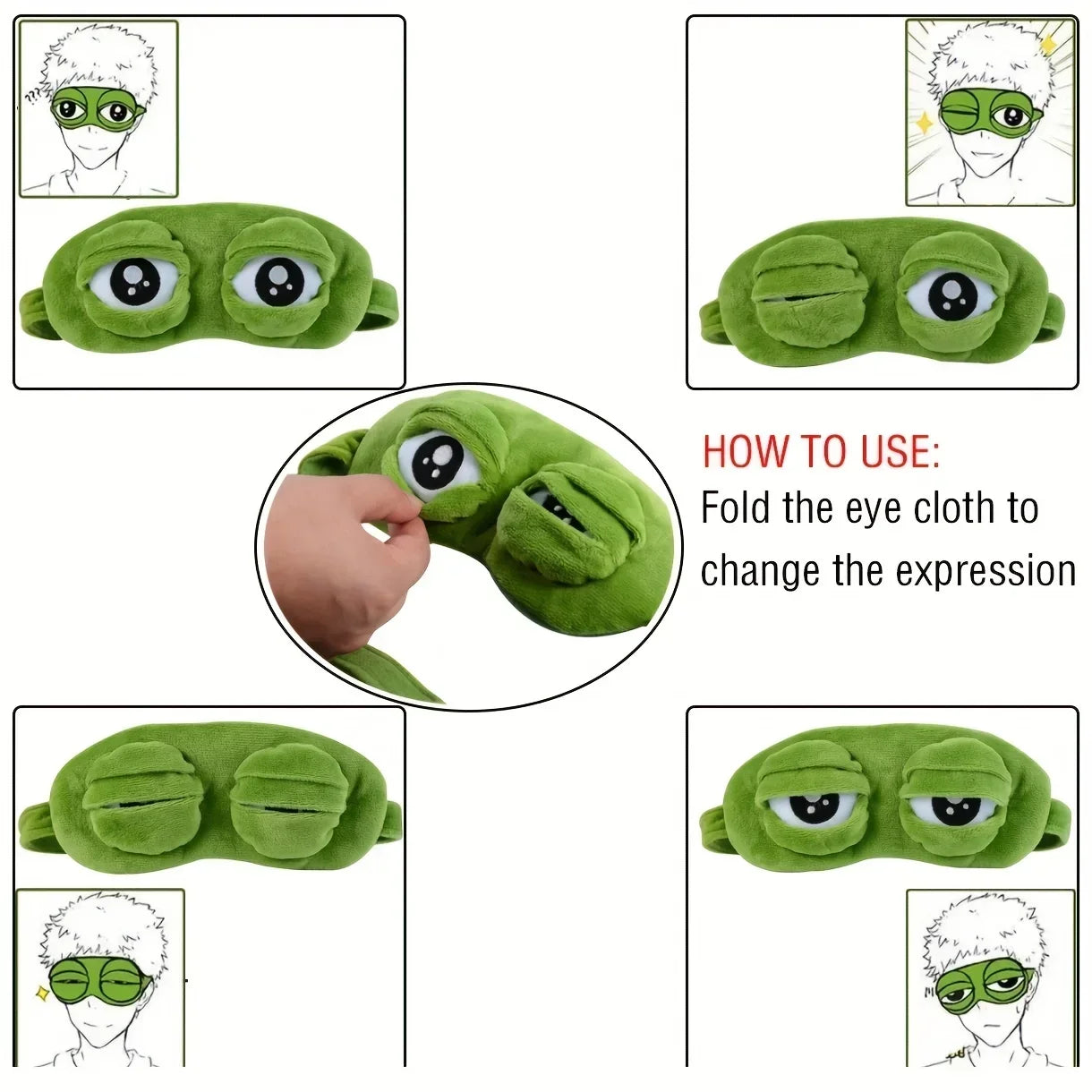 ???

HOW TO USE:
Fold the eye cloth to change the expression