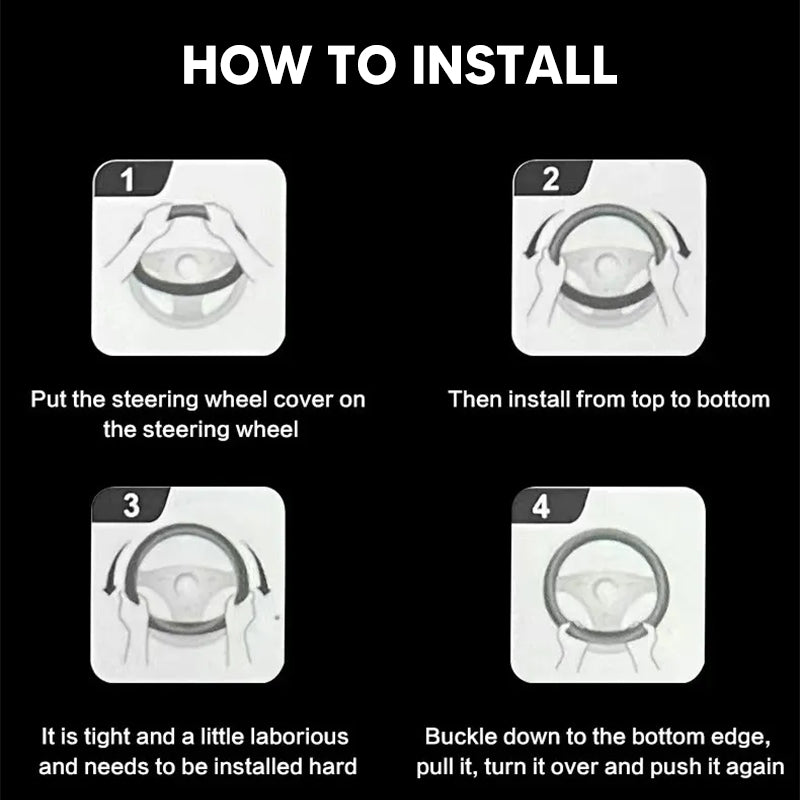 HOW TO INSTALL

1

Put the steering wheel cover on the steering wheel

2

Then install from top to bottom

3

It is tight and a little laborious and needs to be installed hard

4

Buckle down to the bottom edge, pull it, turn it over and push it again