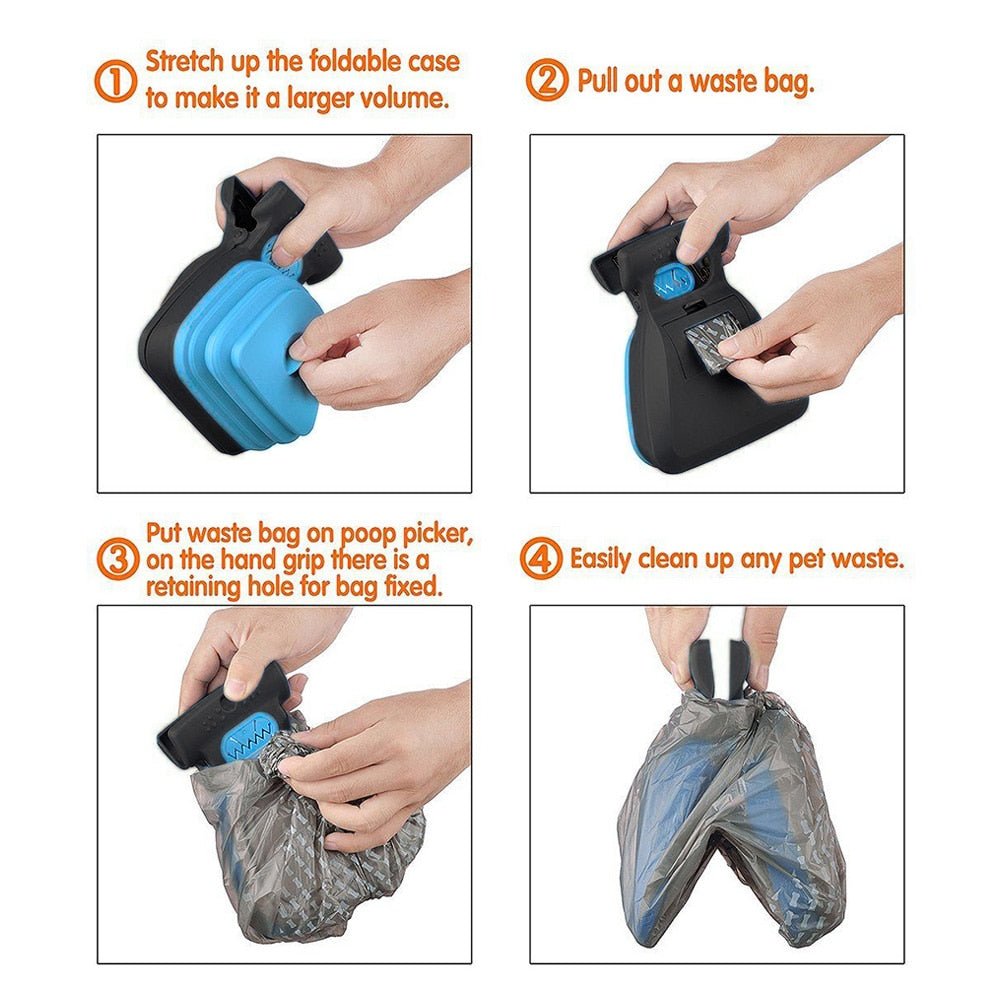 ① Stretch up the foldable case to make it a larger volume.

② Pull out a waste bag.

③ Put waste bag on poop picker, on the hand grip there is a retaining hole for bag fixed.

④ Easily clean up any pet waste.