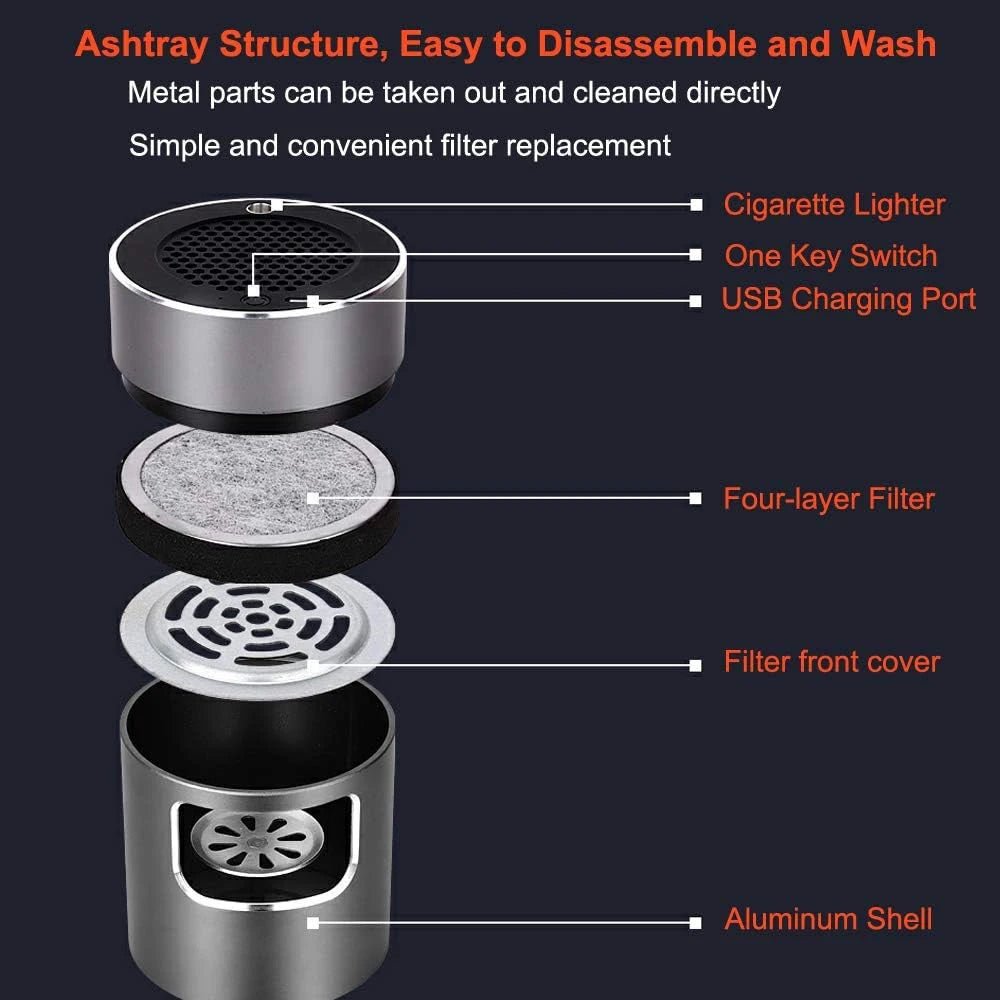 Ashtray Structure, Easy to Disassemble and Wash

Metal parts can be taken out and cleaned directly

Simple and convenient filter replacement

Cigarette Lighter

One Key Switch

USB Charging Port

Four-layer Filter

Filter front cover

Aluminum Shell