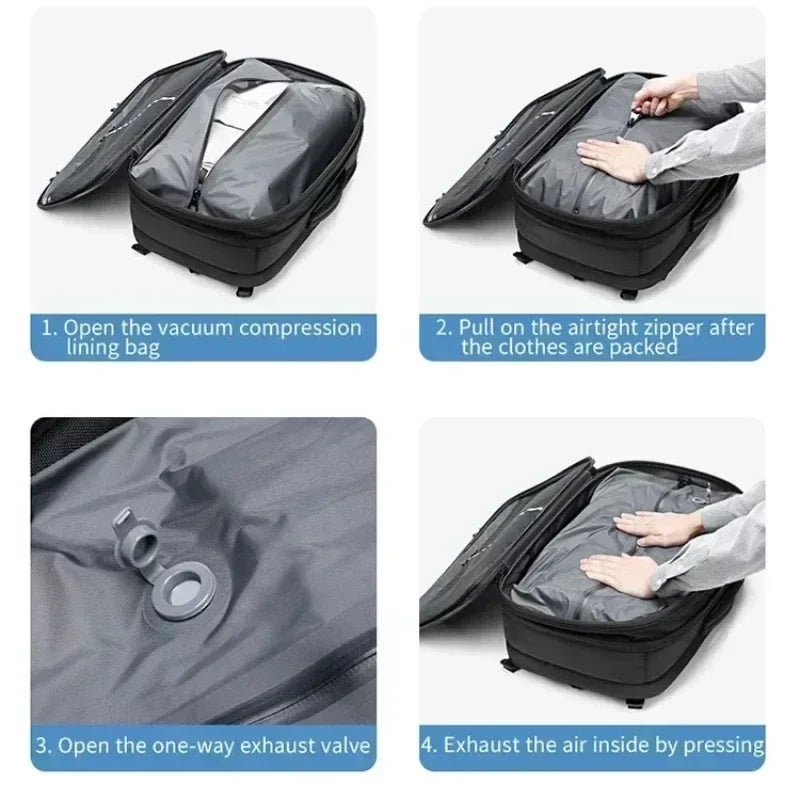 1. Open the vacuum compression lining bag

2. Pull on the airtight zipper after the clothes are packed

3. Open the one-way exhaust valve

4. Exhaust the air inside by pressing